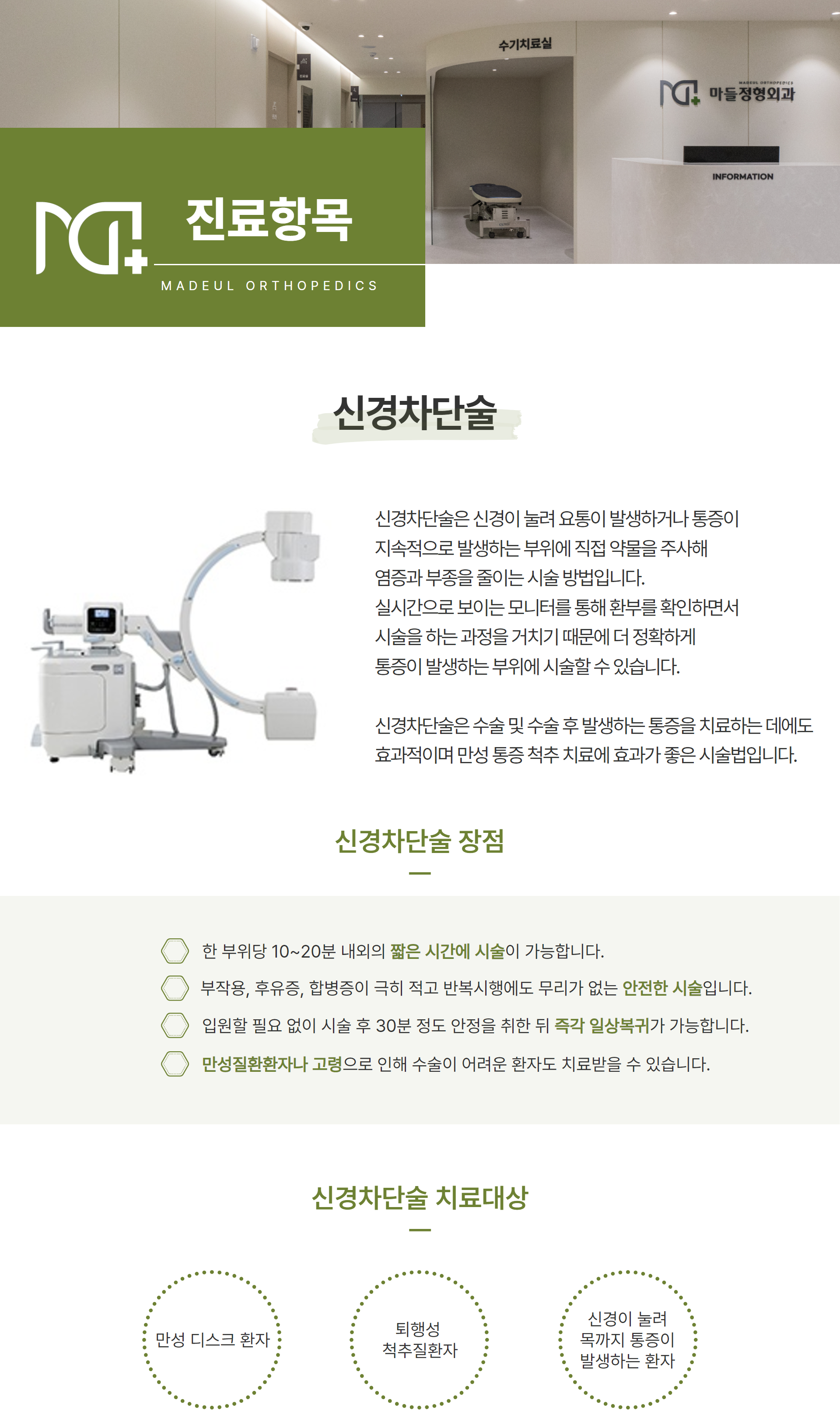 수기치료실

MADEUL ORTHOPEDICS 마들정형외과

INFORMATION

진료항목

MADEUL ORTHOPEDICS

신경차단술

신경차단술은 신경이 눌려 요통이 발생하거나 통증이 지속적으로 발생하는 부위에 직접 약물을 주사해 염증과 부종을 줄이는 시술 방법입니다. 실시간으로 보이는 모니터를 통해 환부를 확인하면서 시술을 하는 과정을 거치기 때문에 더 정확하게 통증이 발생하는 부위에 시술할 수 있습니다.

신경차단술은 수술 및 수술 후 발생하는 통증을 치료하는 데에도 효과적이며 만성 통증 척추 치료에 효과가 좋은 시술법입니다.

신경차단술 장점

한 부위당 10~20분 내외의 짧은 시간에 시술이 가능합니다.

부작용, 후유증, 합병증이 극히 적고 반복시행에도 무리가 없는 안전한 시술입니다.

입원할 필요 없이 시술 후 30분 정도 안정을 취한 뒤 즉각 일상복귀가 가능합니다.

만성질환환자나 고령으로 인해 수술이 어려운 환자도 치료받을 수 있습니다.

신경차단술 치료대상

만성 디스크 환자

퇴행성 척추질환자

신경이 눌려 목까지 통증이 발생하는 환자